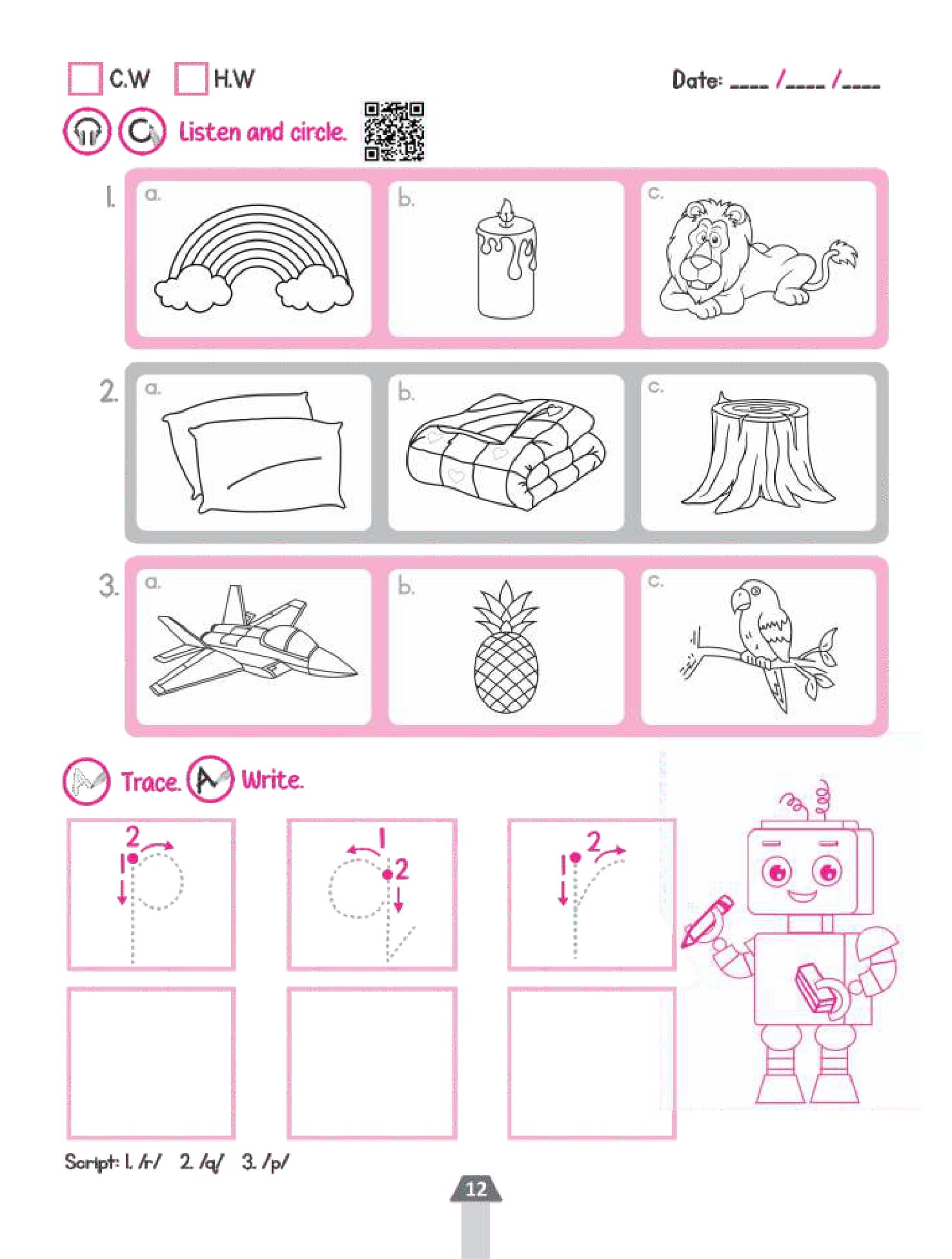 C.W H.W

Date: ____ /____ /____

Listen and circle.

1. a. b. c.

2. a. b. c.

3. a. b. c.

Trace. Write.

2 1

1 2

1 2

Script: 1. /r/ 2. /q/ 3. /p/

12