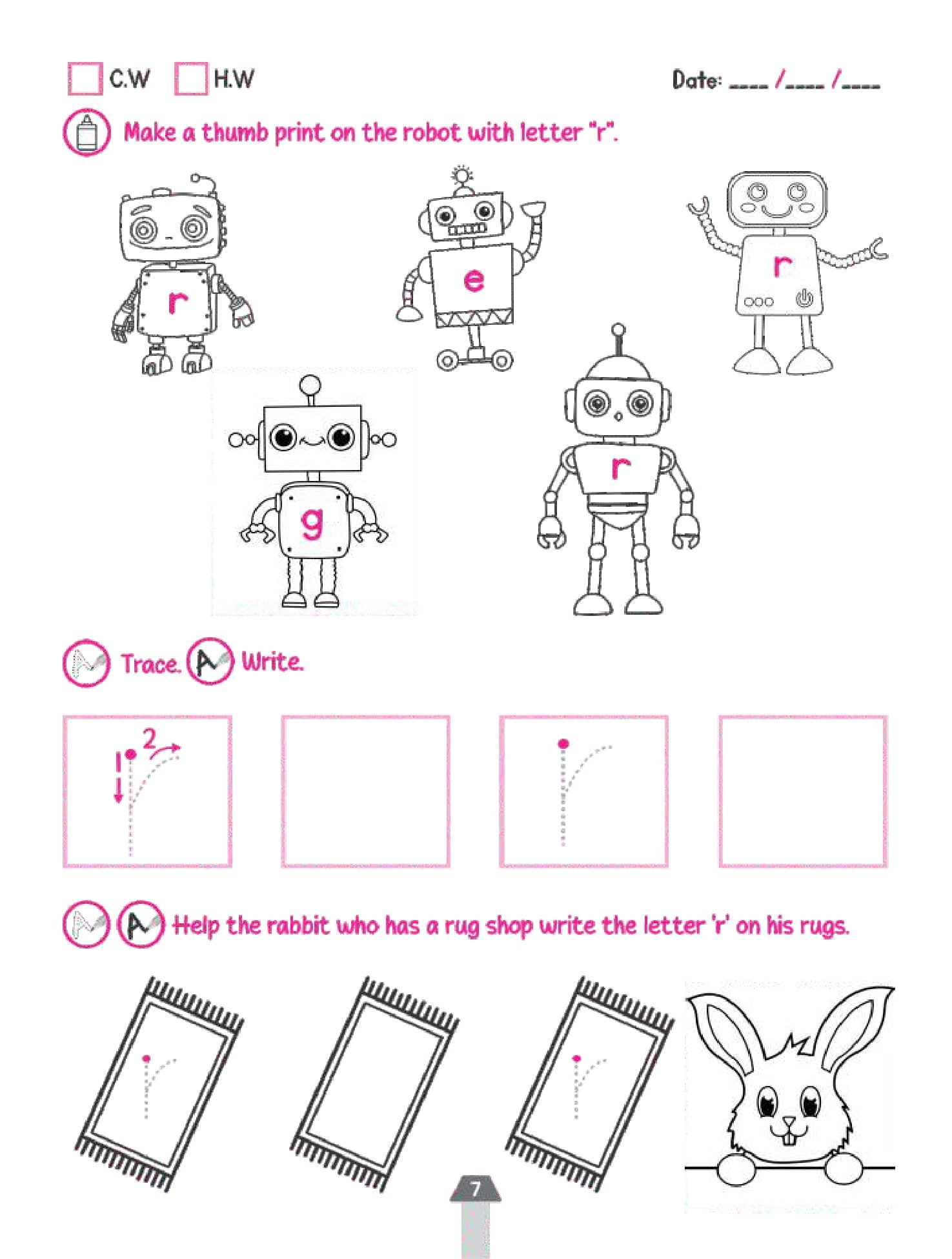 C.W H.W Date: ____ /____ /____

Make a thumb print on the robot with letter "r".

r e r

g r

Trace. Write.

1 2

Help the rabbit who has a rug shop write the letter 'r' on his rugs.

7