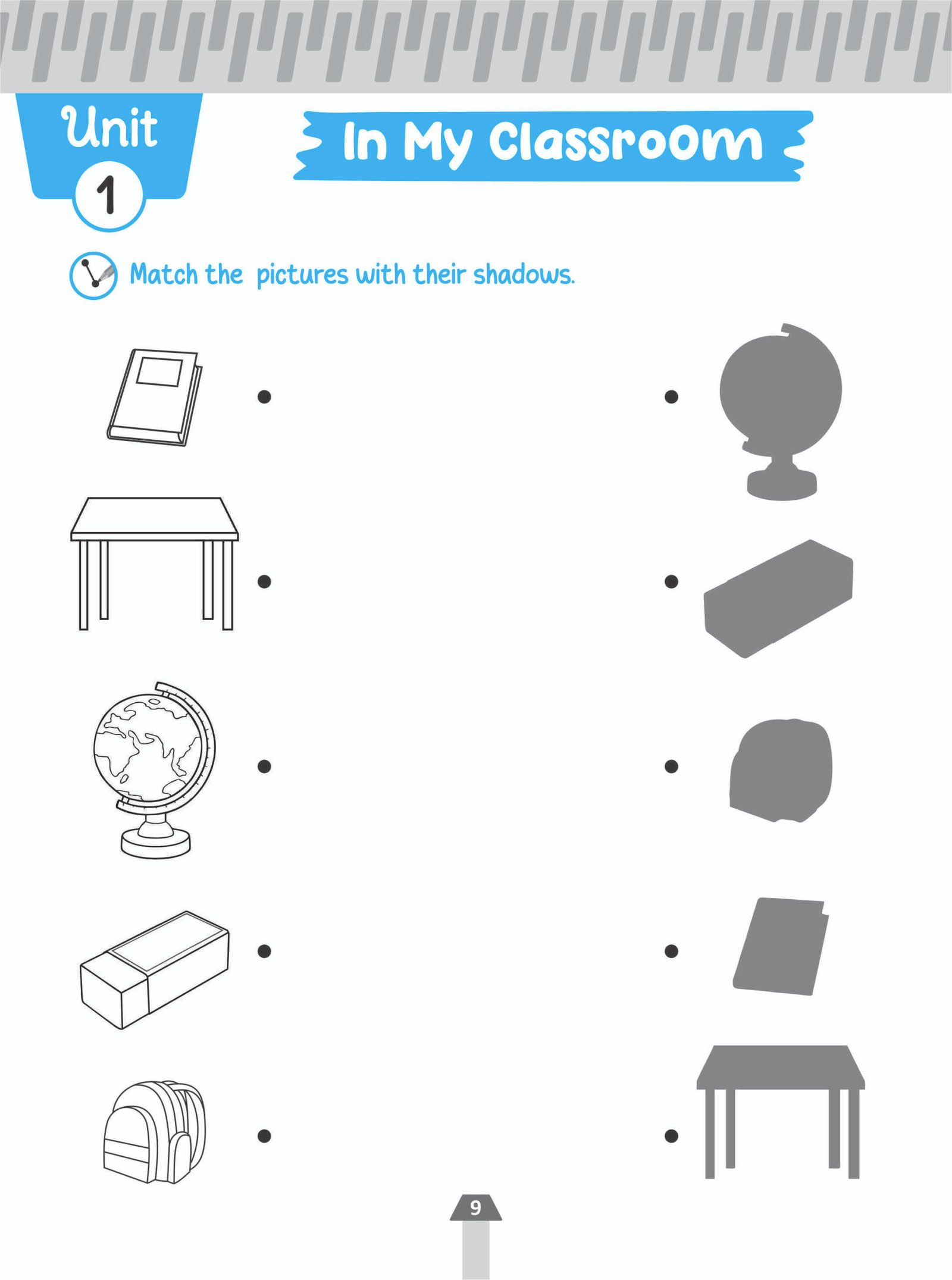 Unit
1

In My Classroom

Match the pictures with their shadows.

9