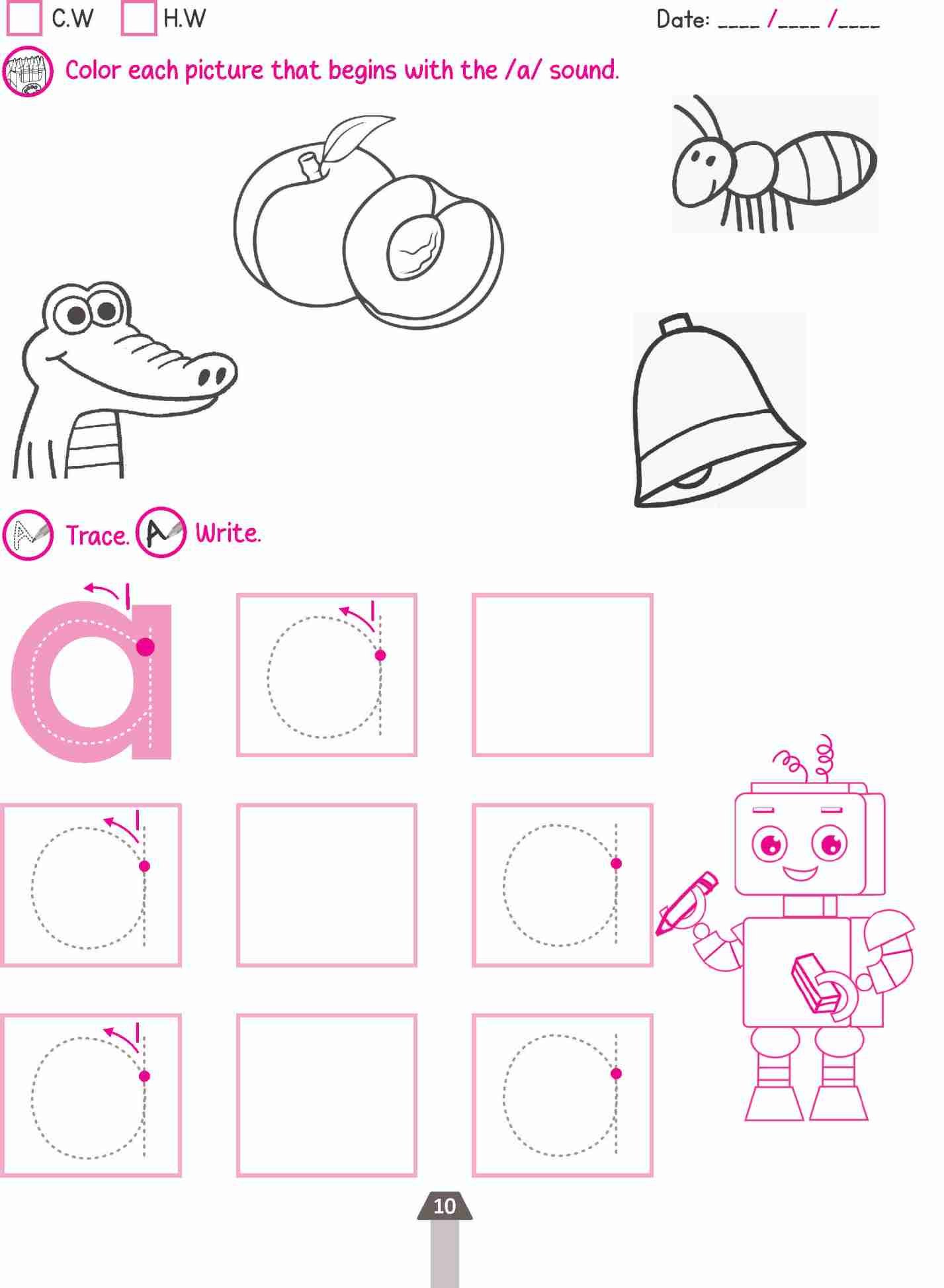 C.W H.W Date: ____ /____ /____

Color each picture that begins with the /a/ sound.

Trace. Write.

a

10