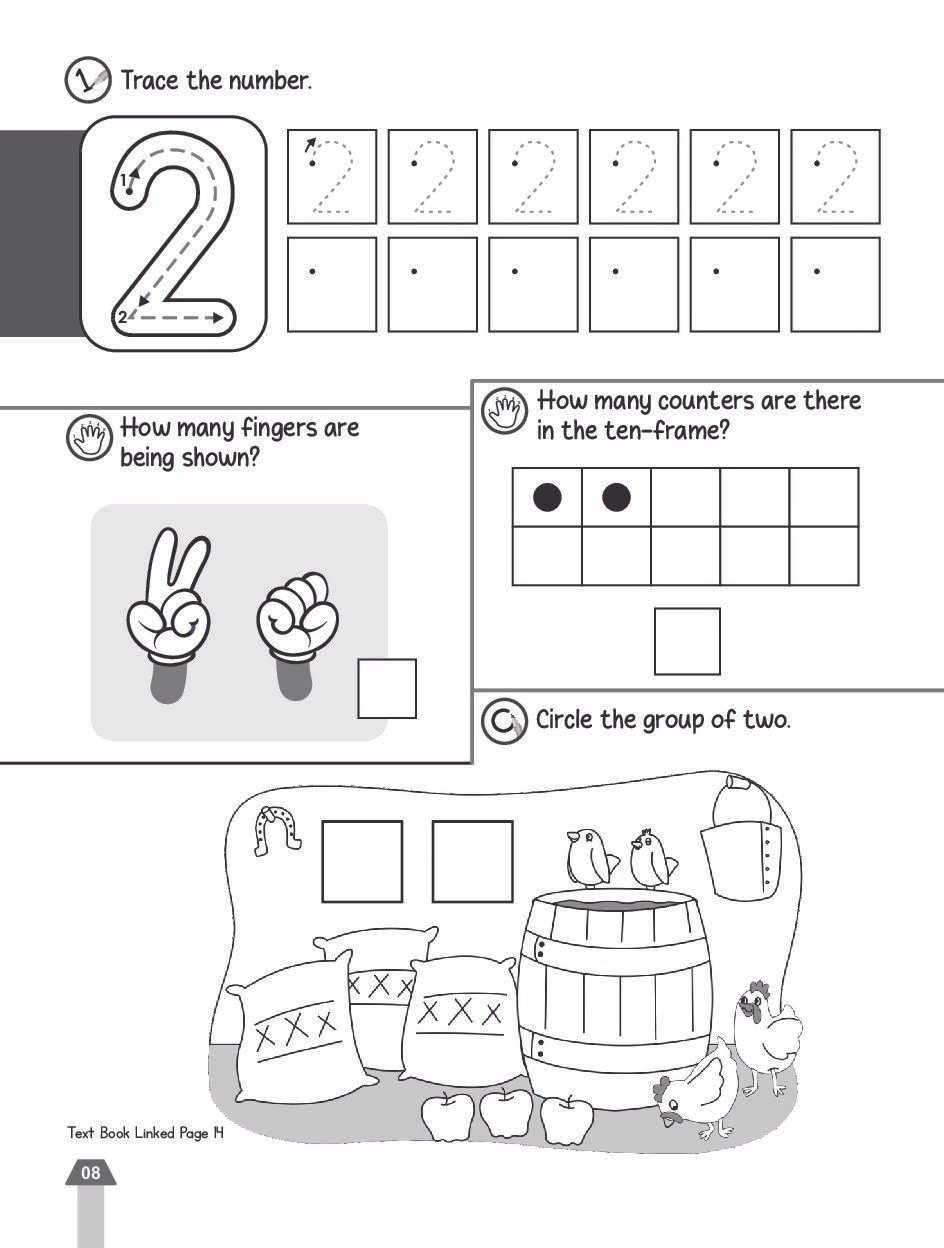 Trace the number.

1
2

2 2 2 2 2 2

How many fingers are being shown?

How many counters are there in the ten-frame?

Circle the group of two.

XXX XXX XXX

Text Book Linked Page 14

08