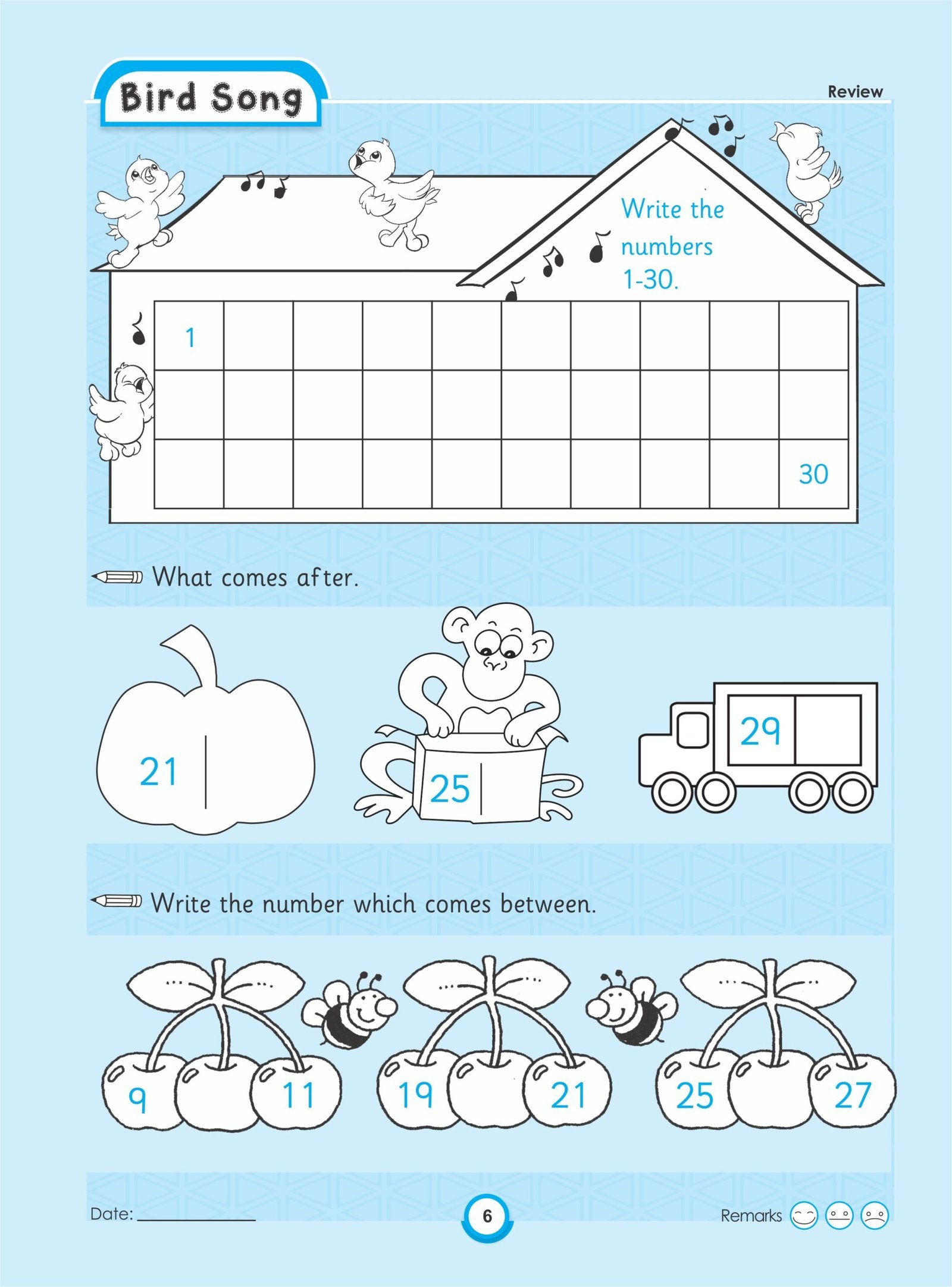 Bird Song

Review

Write the numbers 1-30.

| 1 | | | | | | | | | |
|---|---|---|---|---|---|---|---|---|---|
| | | | | | | | | | |
| | | | | | | | | | 30 |

What comes after.

21

25

29

Write the number which comes between.

9 11

19 21

25 27

Date: ____________

6

Remarks