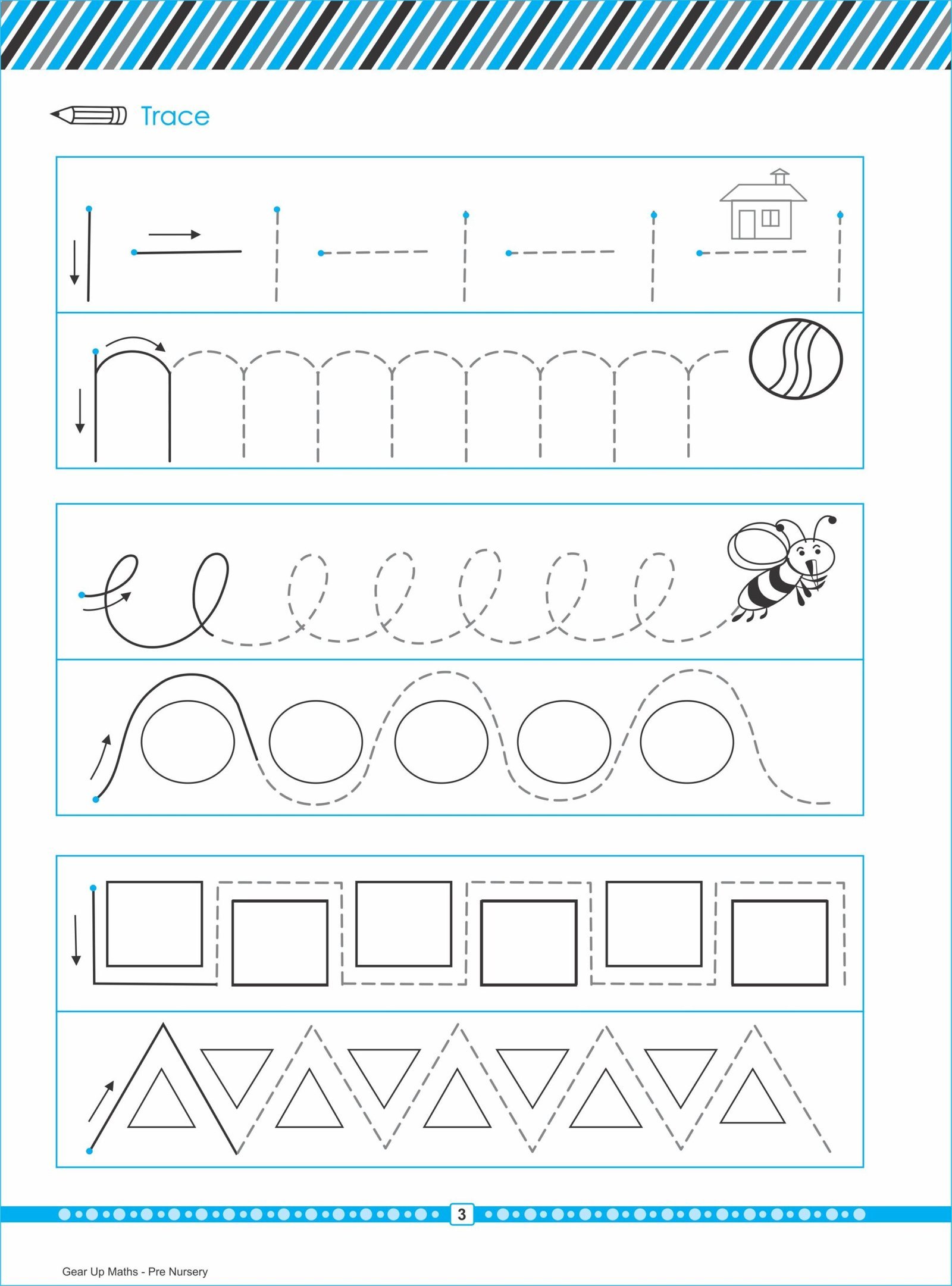 Trace

3

Gear Up Maths - Pre Nursery