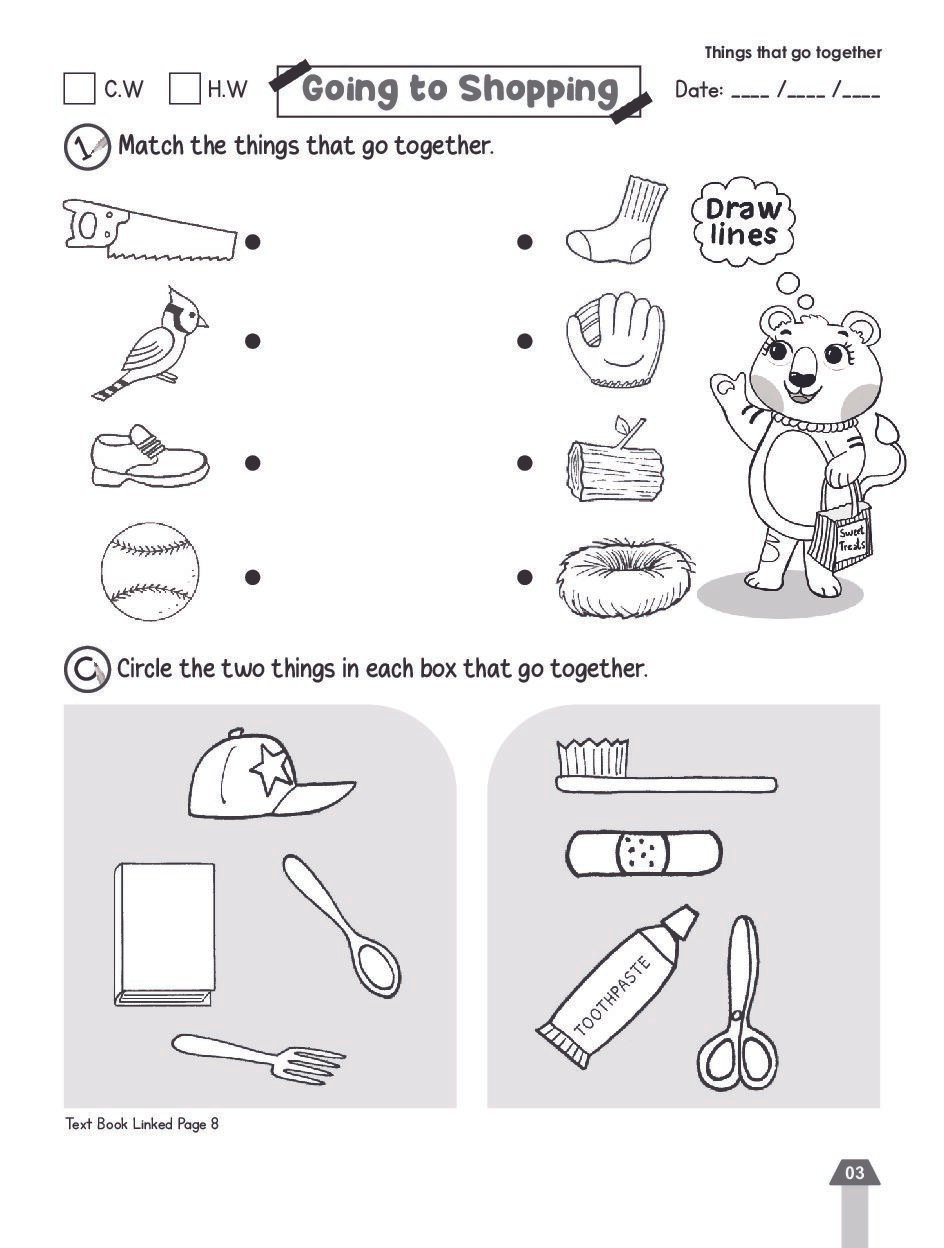 Things that go together

C.W H.W Going to Shopping Date: ____ /____ /____

1 Match the things that go together.

Draw lines

Sweet Treats

C Circle the two things in each box that go together.

TOOTHPASTE

Text Book Linked Page 8

03